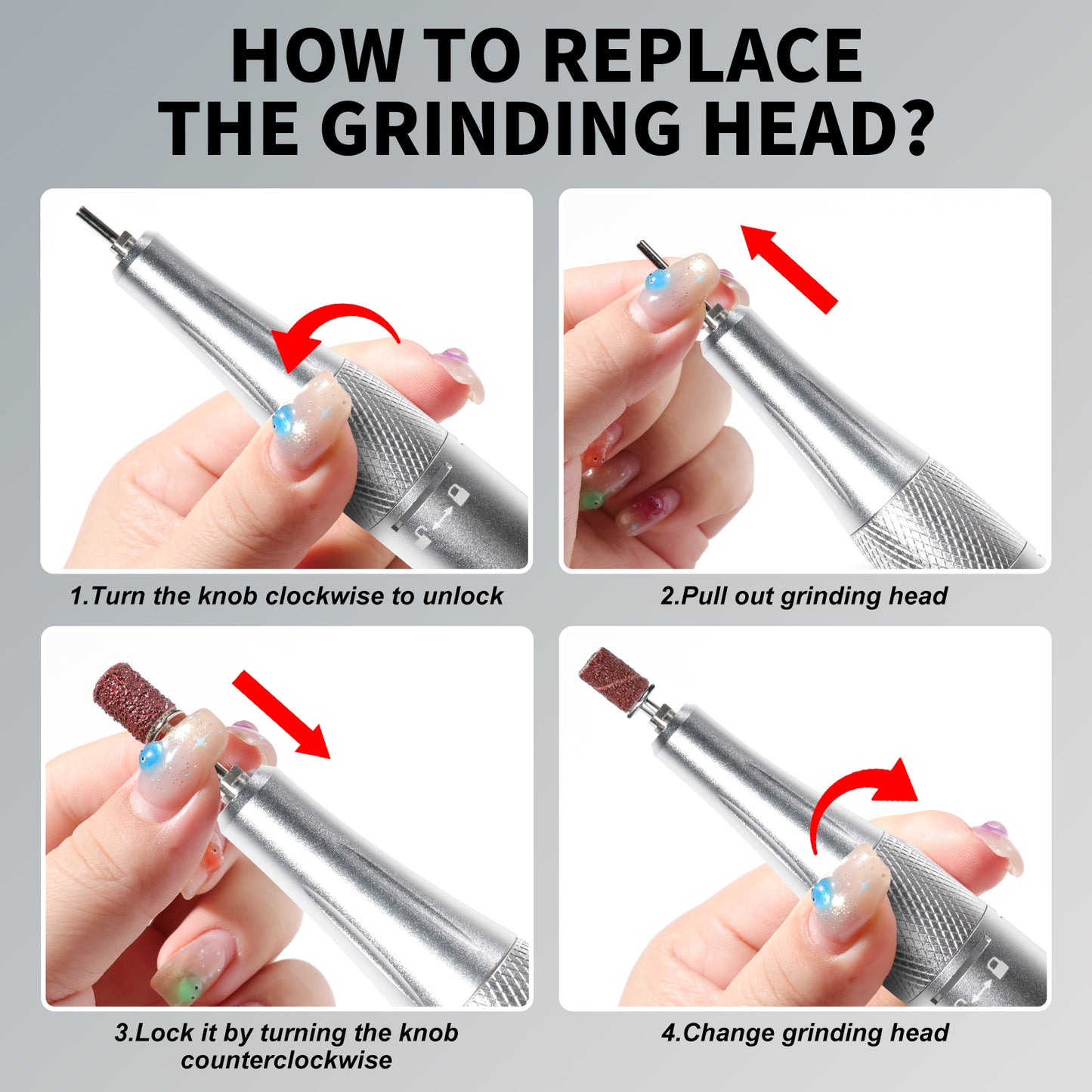 HOW TO REPLACE THE GRINDING HEAD?

1.Turn the knob clockwise to unlock

2.Pull out grinding head

3.Lock it by turning the knob counterclockwise

4.Change grinding head